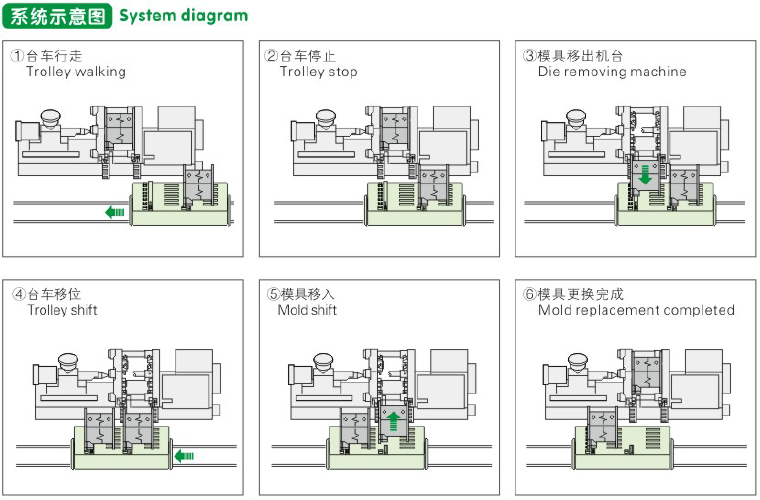 系统示意图 System diagram

①台车行走
Trolley walking

②台车停止
Trolley stop

③模具移出机台
Die removing machine

④台车移位
Trolley shift

⑤模具移入
Mold shift

⑥模具更换完成
Mold replacement completed