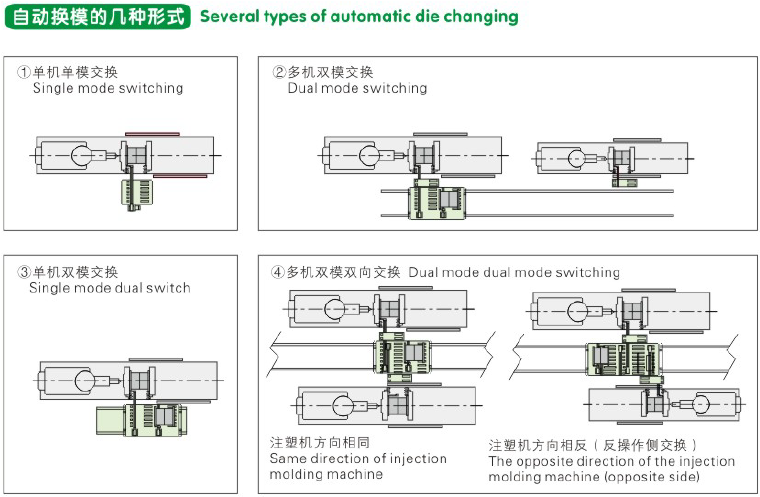 自动换模的几种形式 Several types of automatic die changing

①单机单模交换
Single mode switching

②多机双模交换
Dual mode switching

③单机双模交换
Single mode dual switch

④多机双模双向交换 Dual mode dual mode switching

注塑机方向相同
Same direction of injection molding machine

注塑机方向相反（反操作侧交换）
The opposite direction of the injection molding machine (opposite side)